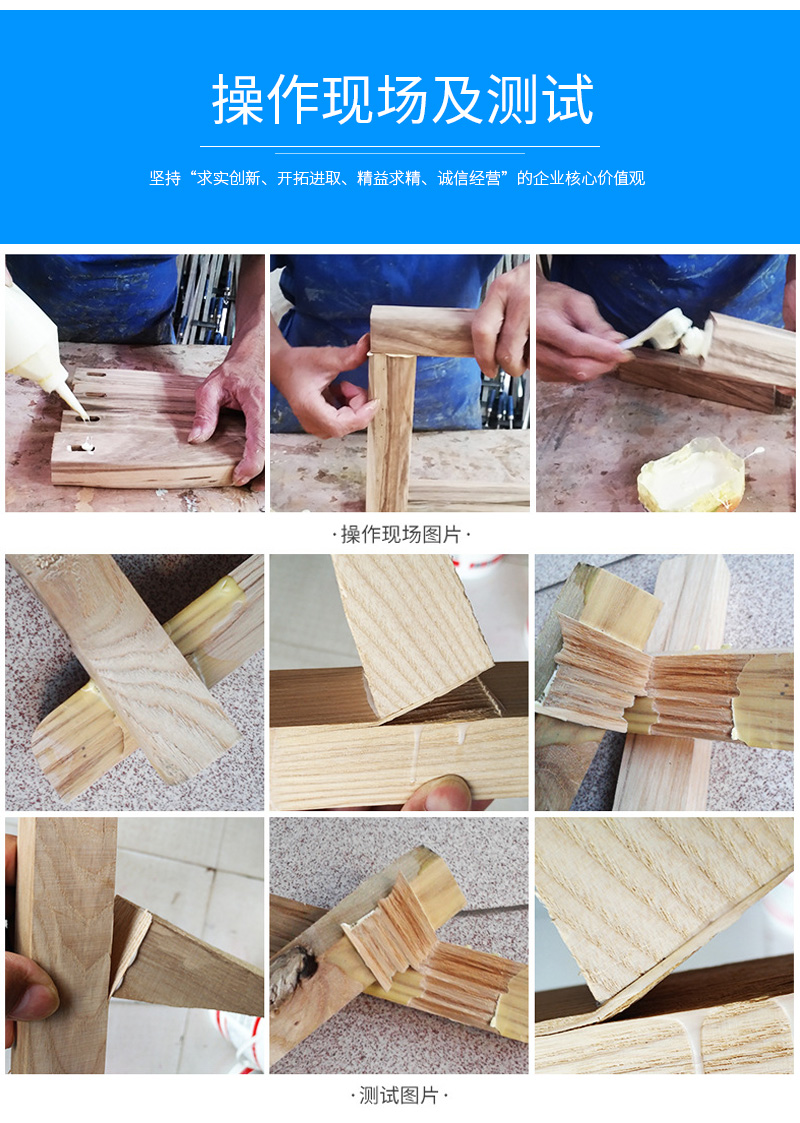 操作现场及测试

坚持“求实创新、开拓进取、精益求精、诚信经营”的企业核心价值观

·操作现场图片·

·测试图片·